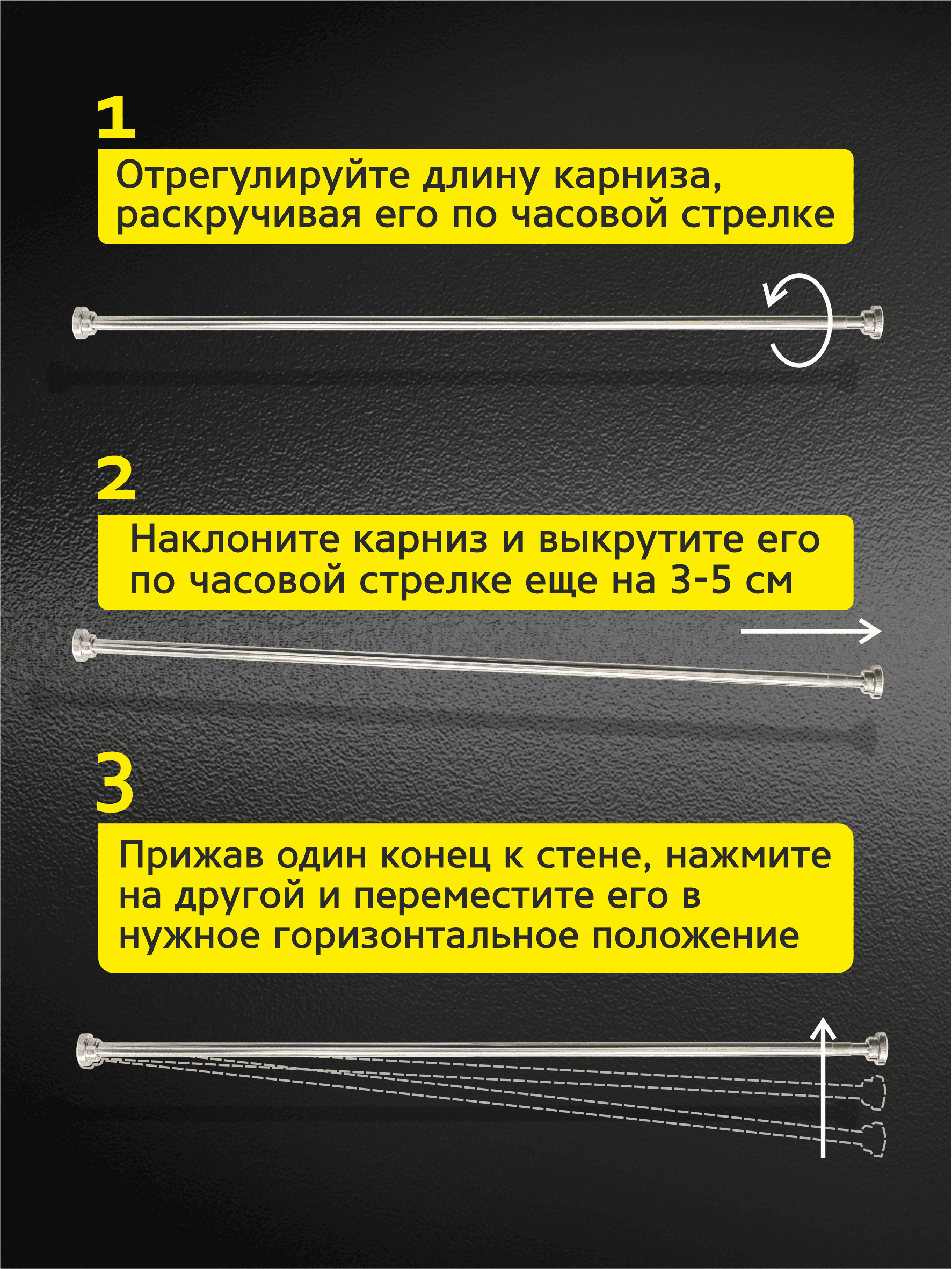 1

Отрегулируйте длину карниза, раскручивая его по часовой стрелке

2

Наклоните карниз и выкрутите его по часовой стрелке еще на 3-5 см

3

Прижав один конец к стене, нажмите на другой и переместите его в нужное горизонтальное положение